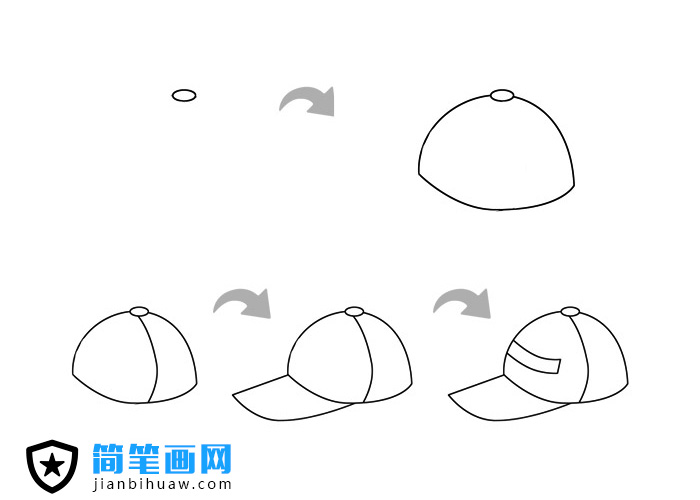 简笔画网
jianbihuaw.com